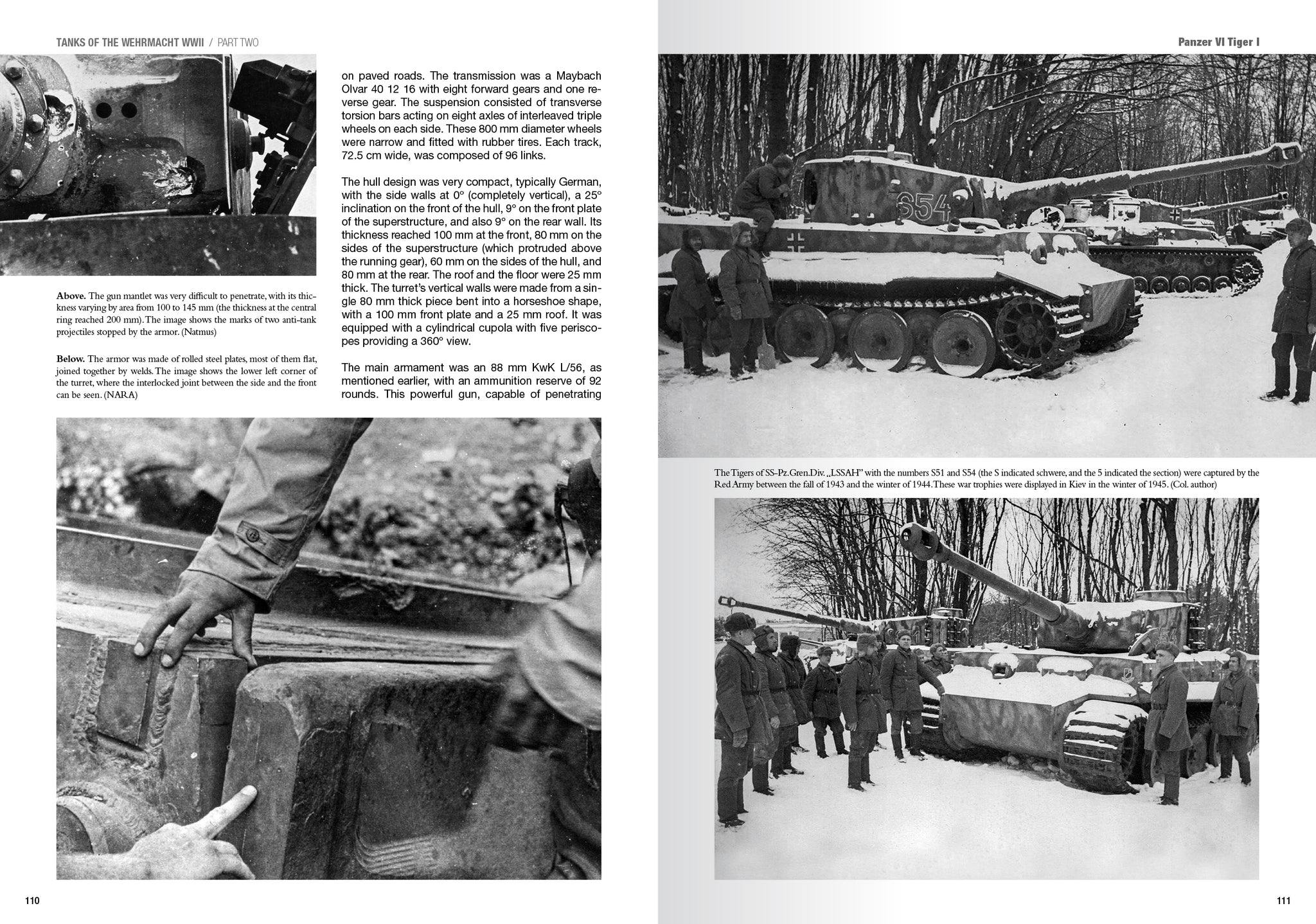 TANKS OF THE WEHRMACHT WWII / PART TWO

Above. The gun mantlet was very difficult to penetrate, with its thickness varying by area from 100 to 145 mm (the thickness at the central ring reached 200 mm). The image shows the marks of two anti-tank projectiles stopped by the armor. (Natmus)

Below. The armor was made of rolled steel plates, most of them flat, joined together by welds. The image shows the lower left corner of the turret, where the interlocked joint between the side and the front can be seen. (NARA)

on paved roads. The transmission was a Maybach Olvar 40 12 16 with eight forward gears and one reverse gear. The suspension consisted of transverse torsion bars acting on eight axles of interleaved triple wheels on each side. These 800 mm diameter wheels were narrow and fitted with rubber tires. Each track, 72.5 cm wide, was composed of 96 links.

The hull design was very compact, typically German, with the side walls at 0° (completely vertical), a 25° inclination on the front of the hull, 9° on the front plate of the superstructure, and also 9° on the rear wall. Its thickness reached 100 mm at the front, 80 mm on the sides of the superstructure (which protruded above the running gear), 60 mm on the sides of the hull, and 80 mm at the rear. The roof and the floor were 25 mm thick. The turret's vertical walls were made from a single 80 mm thick piece bent into a horseshoe shape, with a 100 mm front plate and a 25 mm roof. It was equipped with a cylindrical cupola with five periscopes providing a 360° view.

The main armament was an 88 mm KwK L/56, as mentioned earlier, with an ammunition reserve of 92 rounds. This powerful gun, capable of penetrating

110

Panzer VI Tiger I

S54

The Tigers of SS-Pz.Gren.Div. „LSSAH" with the numbers S51 and S54 (the S indicated schwere, and the 5 indicated the section) were captured by the Red Army between the fall of 1943 and the winter of 1944. These war trophies were displayed in Kiev in the winter of 1945. (Col. author)

111